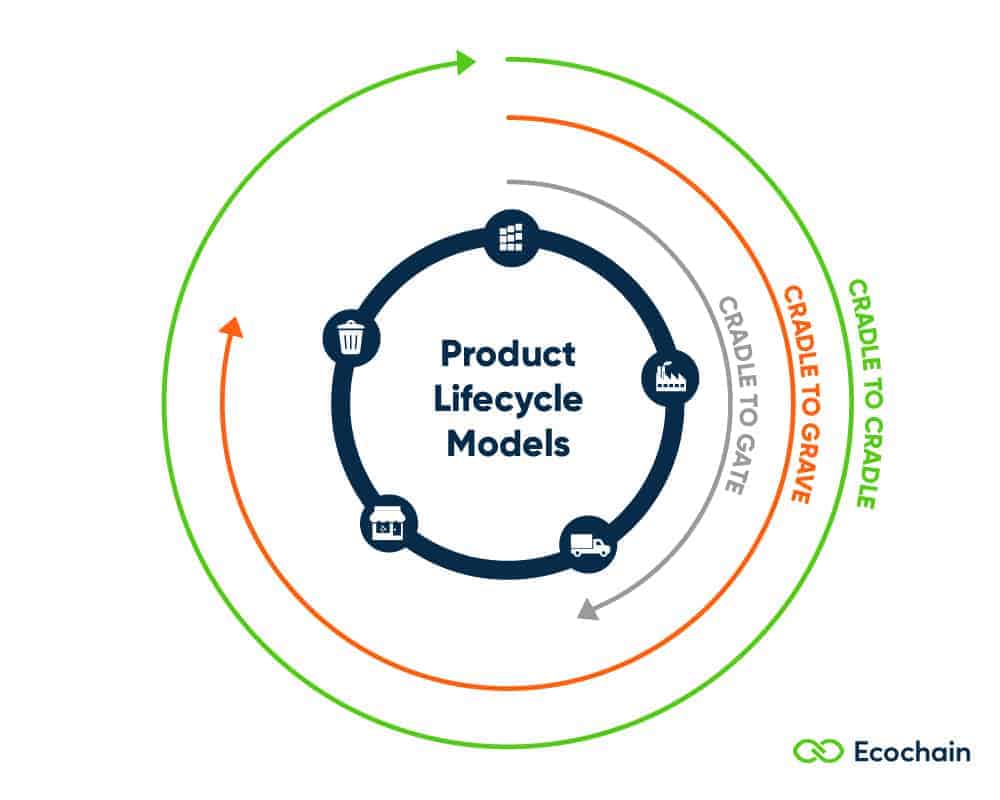 Product Lifecycle Models

CRADLE TO GATE

CRADLE TO GRAVE

CRADLE TO CRADLE

Ecochain